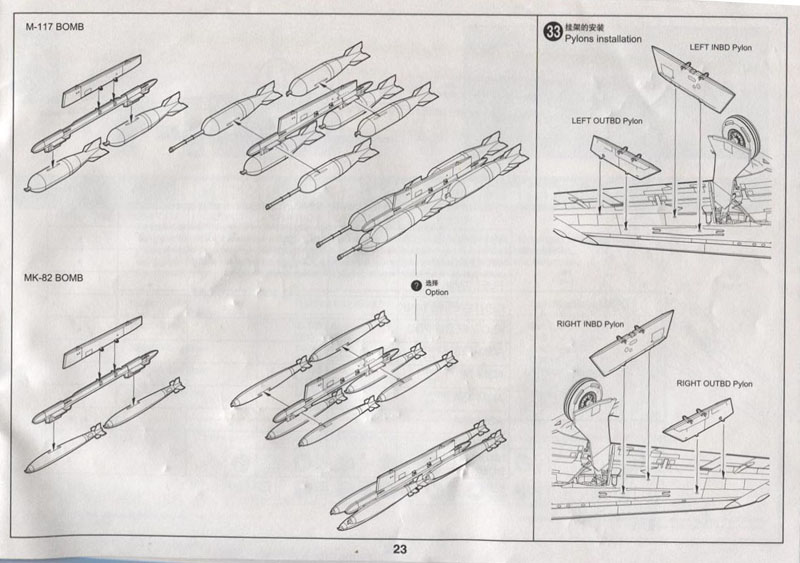 M-117 BOMB

MK-82 BOMB

? 选择
Option

33 挂架的安装
Pylons installation

LEFT INBD Pylon

LEFT OUTBD Pylon

RIGHT INBD Pylon

RIGHT OUTBD Pylon

23