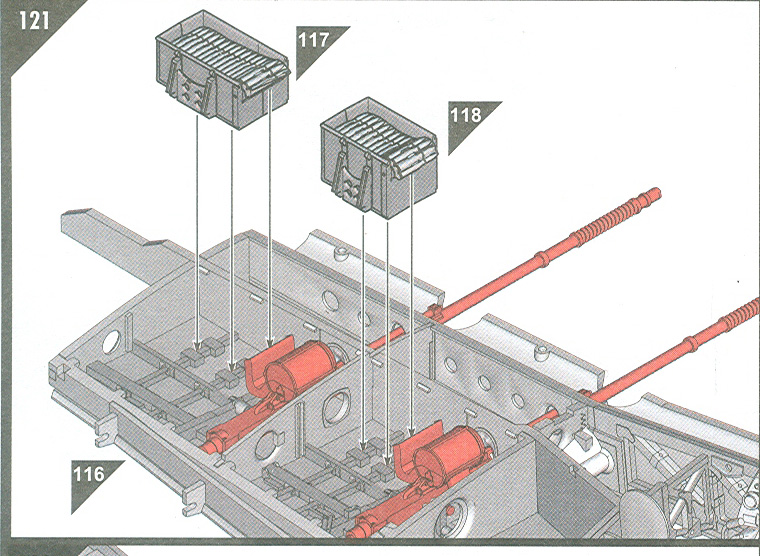 121

117

118

116