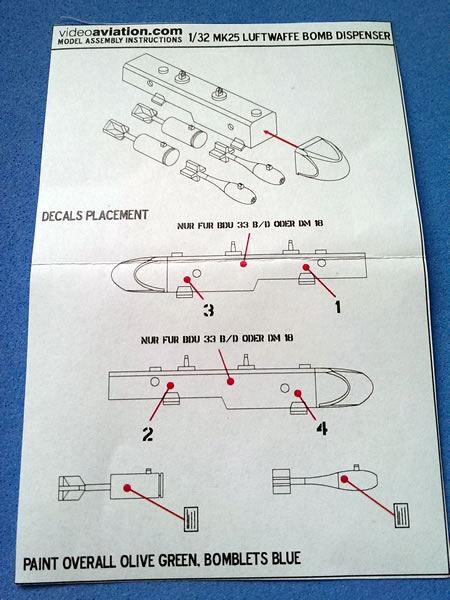 videoaviation.com
MODEL ASSEMBLY INSTRUCTIONS 1/32 MK25 LUFTWAFFE BOMB DISPENSER

DECALS PLACEMENT

NUR FUR BDU 33 B/D ODER DM 18

3

1

NUR FUR BDU 33 B/D ODER DM 18

2

4

PAINT OVERALL OLIVE GREEN, BOMBLETS BLUE