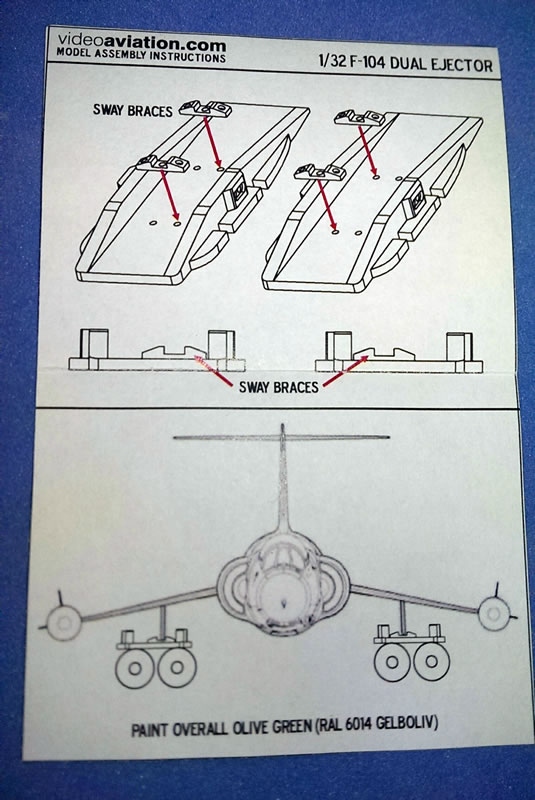 videoaviation.com
MODEL ASSEMBLY INSTRUCTIONS

1/32 F-104 DUAL EJECTOR

SWAY BRACES

SWAY BRACES

PAINT OVERALL OLIVE GREEN (RAL 6014 GELBOLIV)