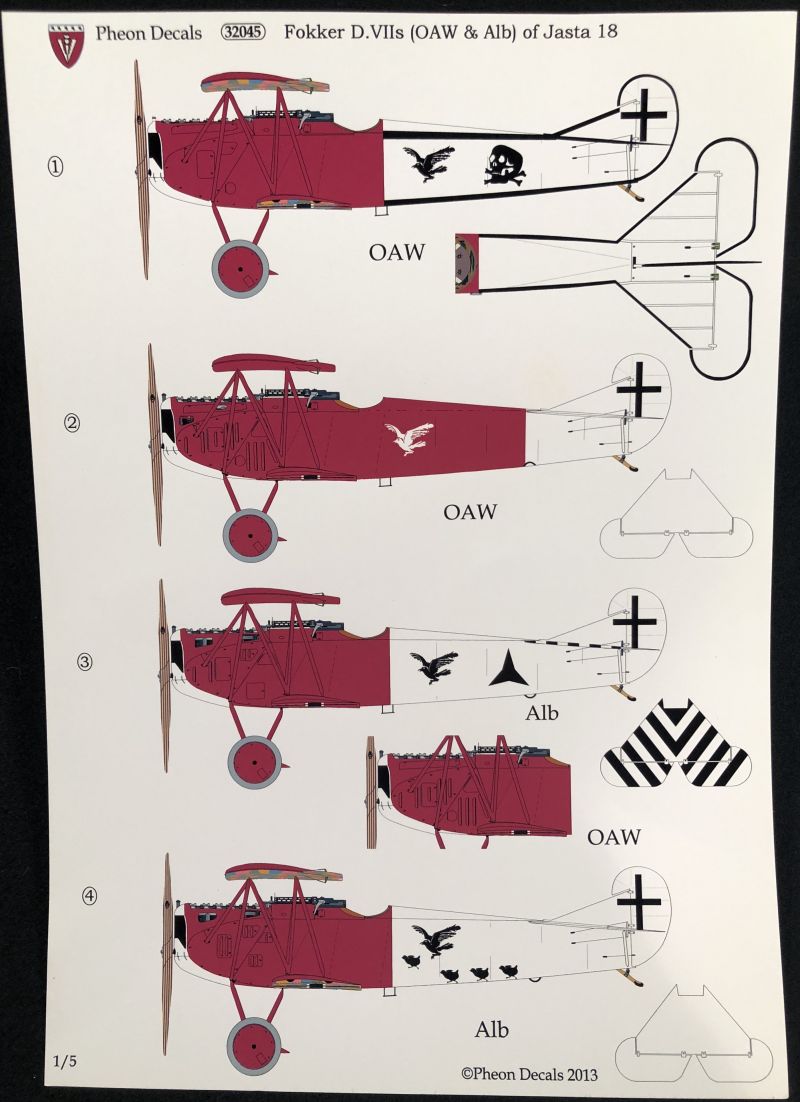 Pheon Decals 32045 Fokker D.VIIs (OAW & Alb) of Jasta 18

①

OAW

②

OAW

③

Alb

OAW

④

Alb

1/5

©Pheon Decals 2013