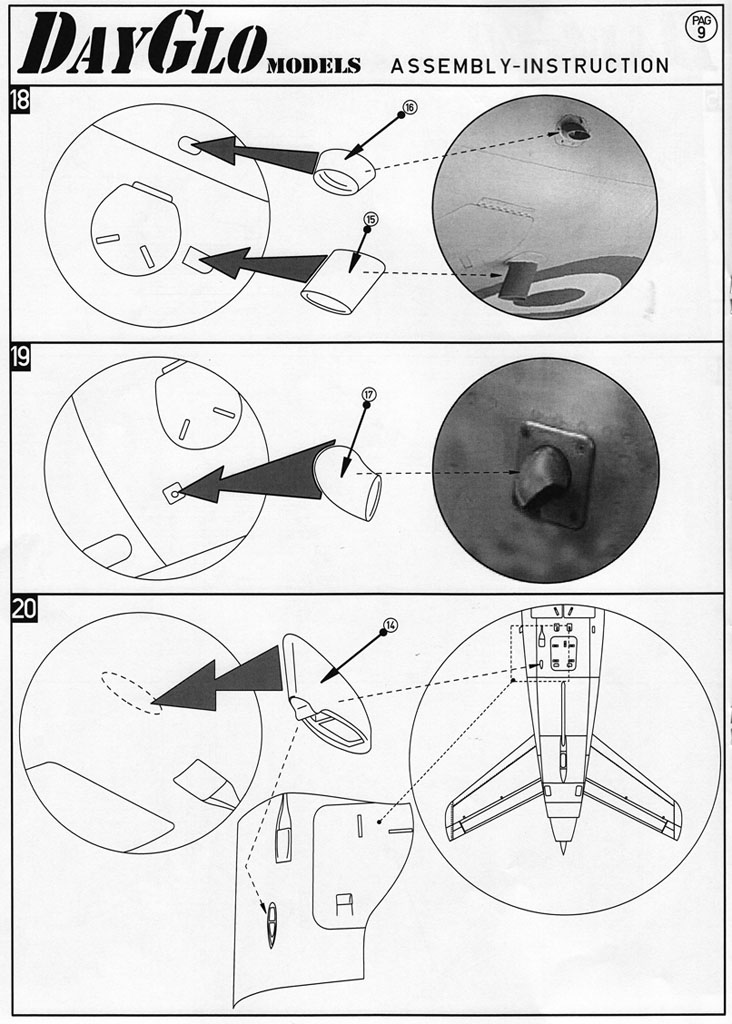 DAYGLO MODELS ASSEMBLY-INSTRUCTION

PAG 9

18

16

15

19

17

20

14