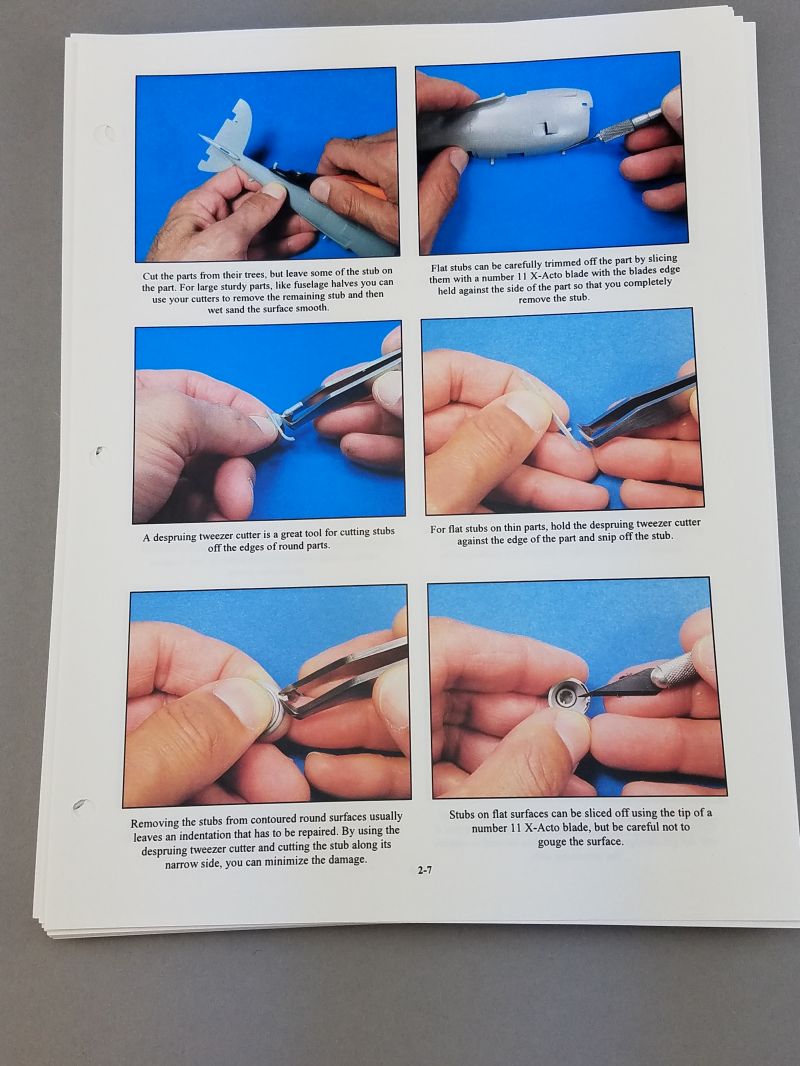 Cut the parts from their trees, but leave some of the stub on the part. For large sturdy parts, like fuselage halves you can use your cutters to remove the remaining stub and then wet sand the surface smooth.

Flat stubs can be carefully trimmed off the part by slicing them with a number 11 X-Acto blade with the blades edge held against the side of the part so that you completely remove the stub.

A despruing tweezer cutter is a great tool for cutting stubs off the edges of round parts.

For flat stubs on thin parts, hold the despruing tweezer cutter against the edge of the part and snip off the stub.

Removing the stubs from contoured round surfaces usually leaves an indentation that has to be repaired. By using the despruing tweezer cutter and cutting the stub along its narrow side, you can minimize the damage.

Stubs on flat surfaces can be sliced off using the tip of a number 11 X-Acto blade, but be careful not to gouge the surface.

2-7