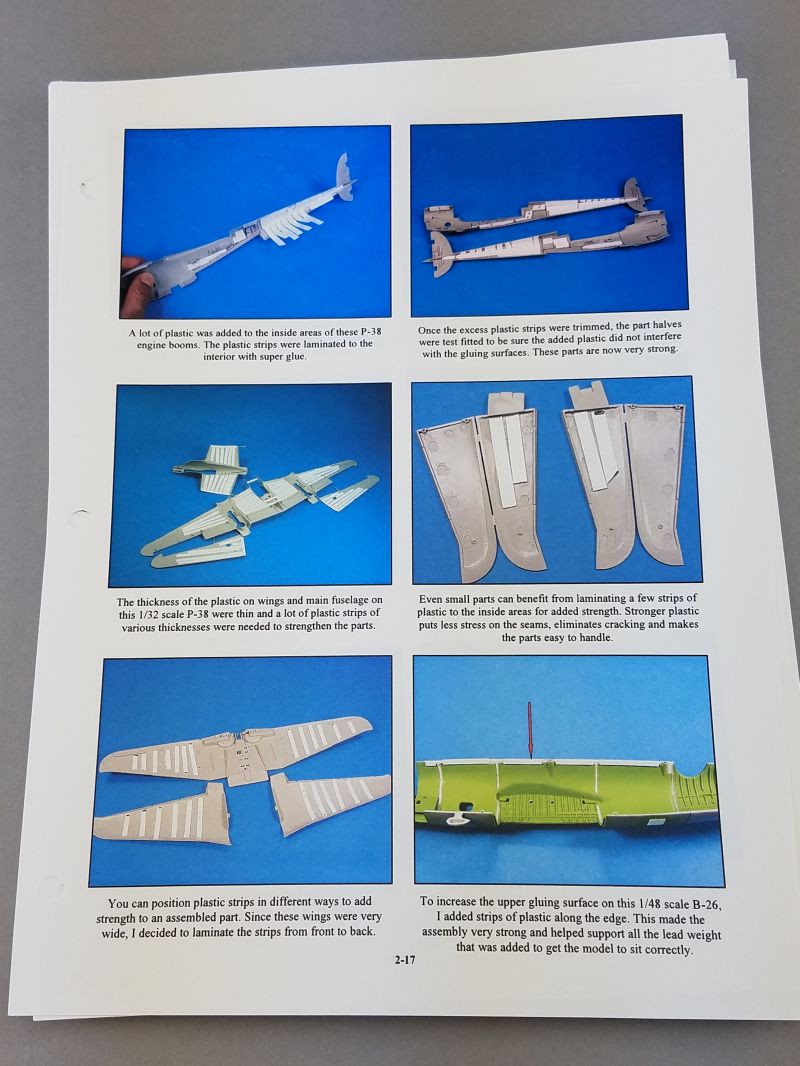 A lot of plastic was added to the inside areas of these P-38 engine booms. The plastic strips were laminated to the interior with super glue.

Once the excess plastic strips were trimmed, the part halves were test fitted to be sure the added plastic did not interfere with the gluing surfaces. These parts are now very strong.

The thickness of the plastic on wings and main fuselage on this 1/32 scale P-38 were thin and a lot of plastic strips of various thicknesses were needed to strengthen the parts.

Even small parts can benefit from laminating a few strips of plastic to the inside areas for added strength. Stronger plastic puts less stress on the seams, eliminates cracking and makes the parts easy to handle.

You can position plastic strips in different ways to add strength to an assembled part. Since these wings were very wide, I decided to laminate the strips from front to back.

To increase the upper gluing surface on this 1/48 scale B-26, I added strips of plastic along the edge. This made the assembly very strong and helped support all the lead weight that was added to get the model to sit correctly.

2-17