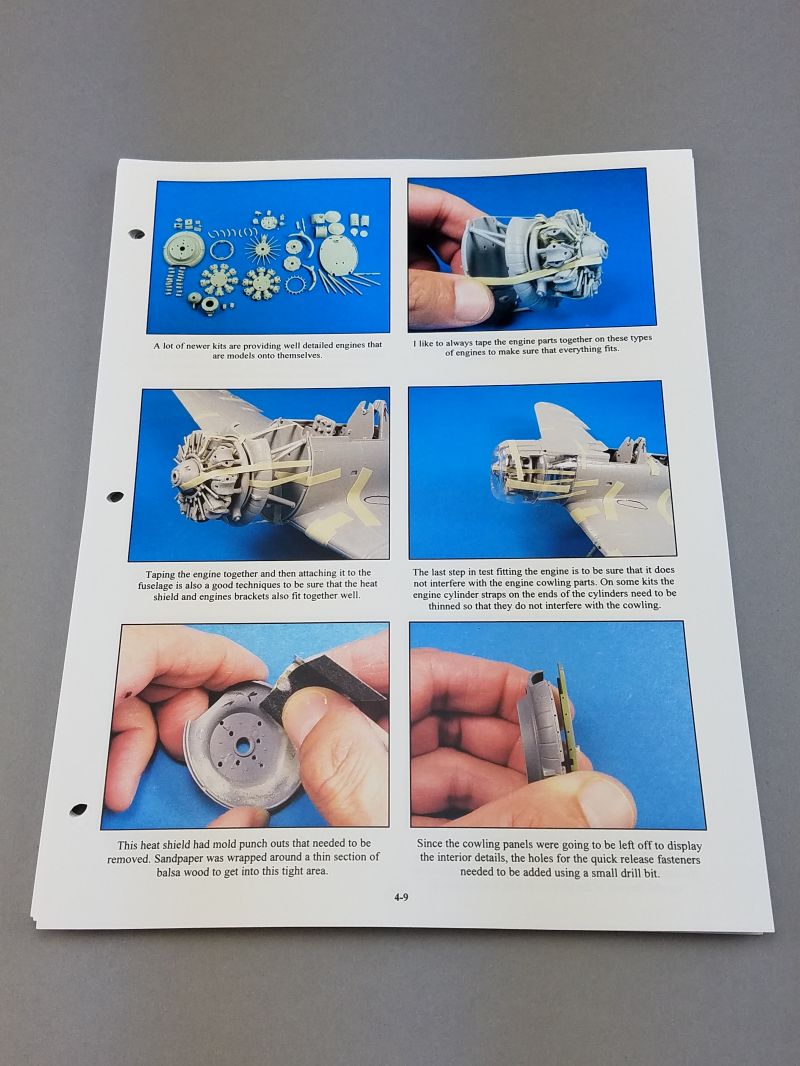 A lot of newer kits are providing well detailed engines that are models onto themselves.

I like to always tape the engine parts together on these types of engines to make sure that everything fits.

Taping the engine together and then attaching it to the fuselage is also a good techniques to be sure that the heat shield and engines brackets also fit together well.

The last step in test fitting the engine is to be sure that it does not interfere with the engine cowling parts. On some kits the engine cylinder straps on the ends of the cylinders need to be thinned so that they do not interfere with the cowling.

This heat shield had mold punch outs that needed to be removed. Sandpaper was wrapped around a thin section of balsa wood to get into this tight area.

Since the cowling panels were going to be left off to display the interior details, the holes for the quick release fasteners needed to be added using a small drill bit.

4-9