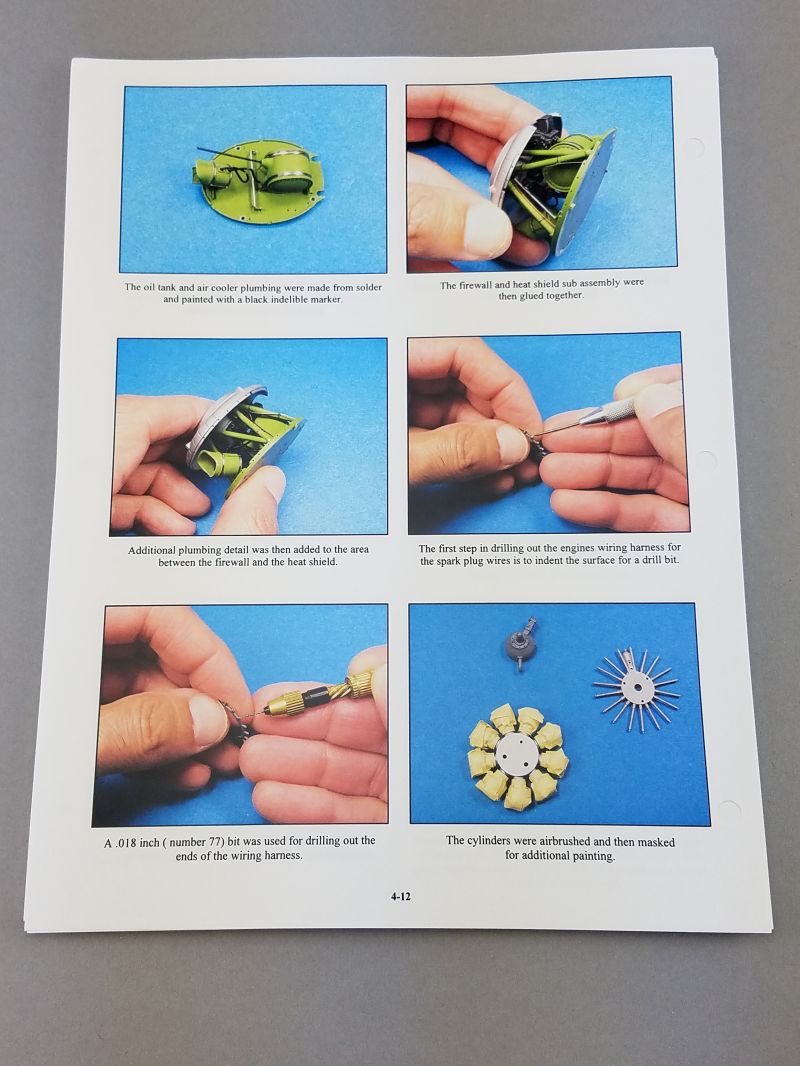 The oil tank and air cooler plumbing were made from solder and painted with a black indelible marker.

The firewall and heat shield sub assembly were then glued together.

Additional plumbing detail was then added to the area between the firewall and the heat shield.

The first step in drilling out the engines wiring harness for the spark plug wires is to indent the surface for a drill bit.

A .018 inch ( number 77) bit was used for drilling out the ends of the wiring harness.

The cylinders were airbrushed and then masked for additional painting.

4-12