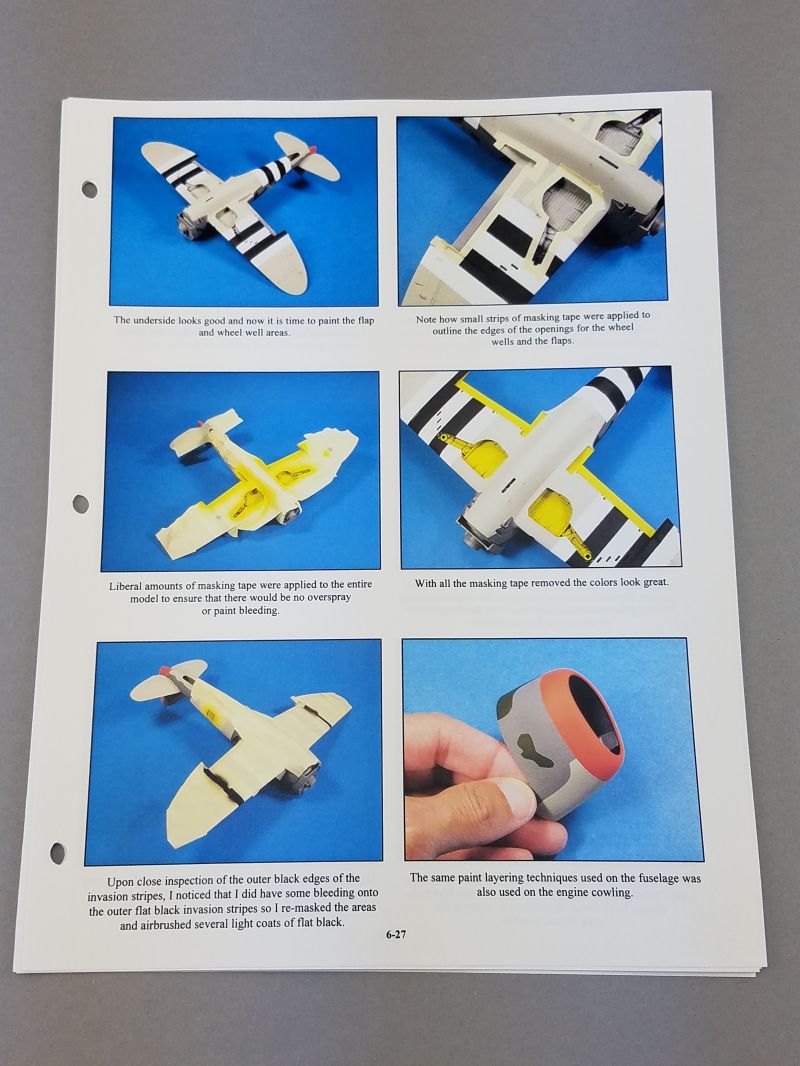 The underside looks good and now it is time to paint the flap and wheel well areas.

Note how small strips of masking tape were applied to outline the edges of the openings for the wheel wells and the flaps.

Liberal amounts of masking tape were applied to the entire model to ensure that there would be no overspray or paint bleeding.

With all the masking tape removed the colors look great.

Upon close inspection of the outer black edges of the invasion stripes, I noticed that I did have some bleeding onto the outer flat black invasion stripes so I re-masked the areas and airbrushed several light coats of flat black.

The same paint layering techniques used on the fuselage was also used on the engine cowling.

6-27