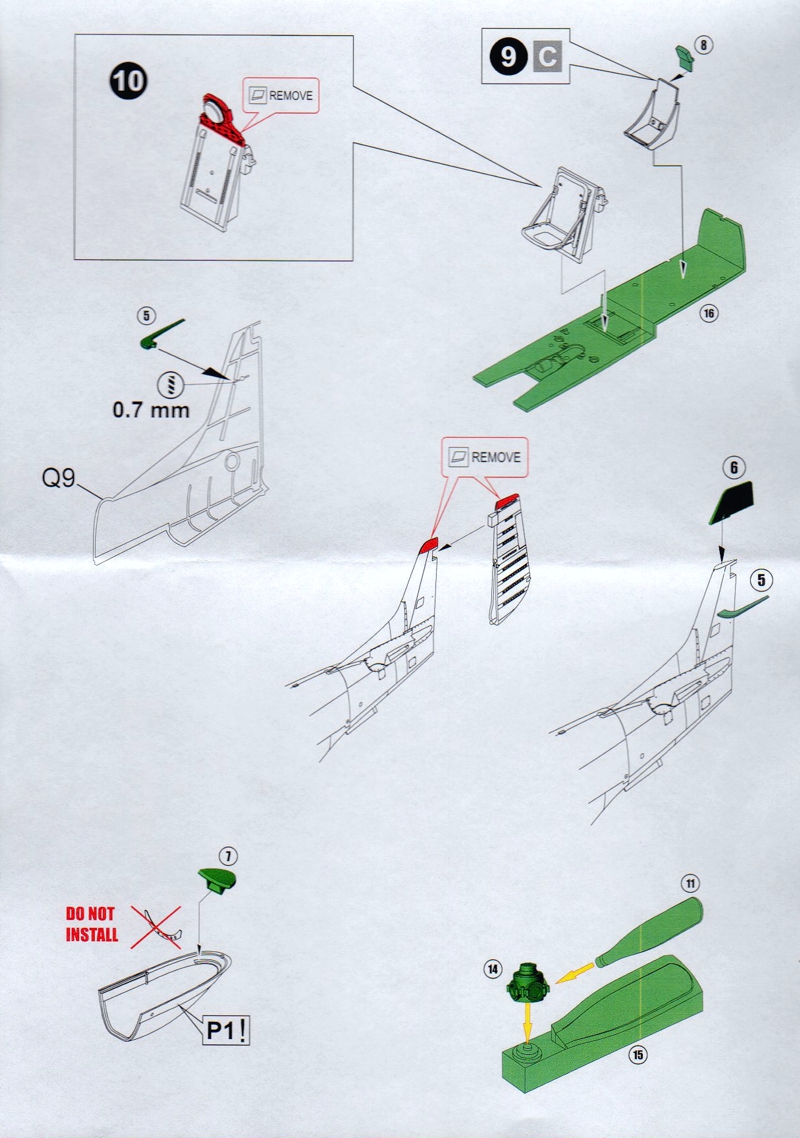 10

REMOVE

9 C

8

16

5

0.7 mm

Q9

REMOVE

6

5

7

DO NOT INSTALL

P1!

11

14

15