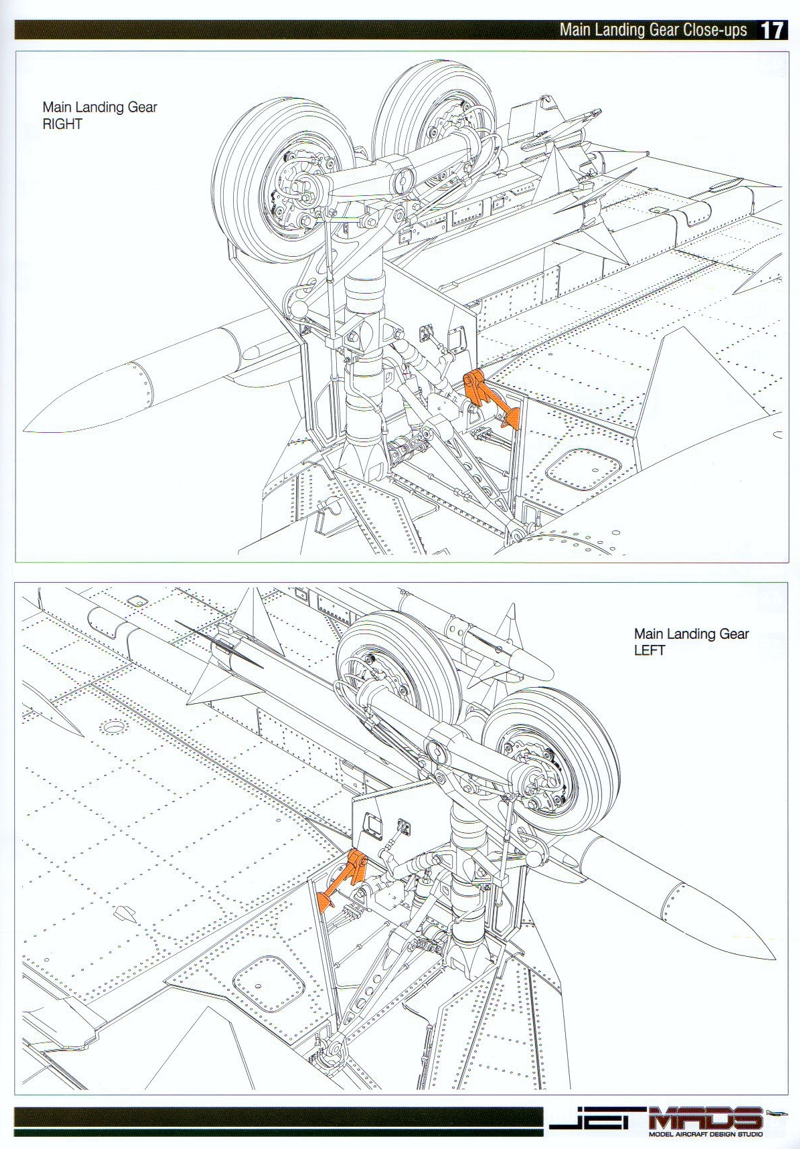 Main Landing Gear Close-ups 17

Main Landing Gear
RIGHT

Main Landing Gear
LEFT

JET MADS
MODEL AIRCRAFT DESIGN STUDIO