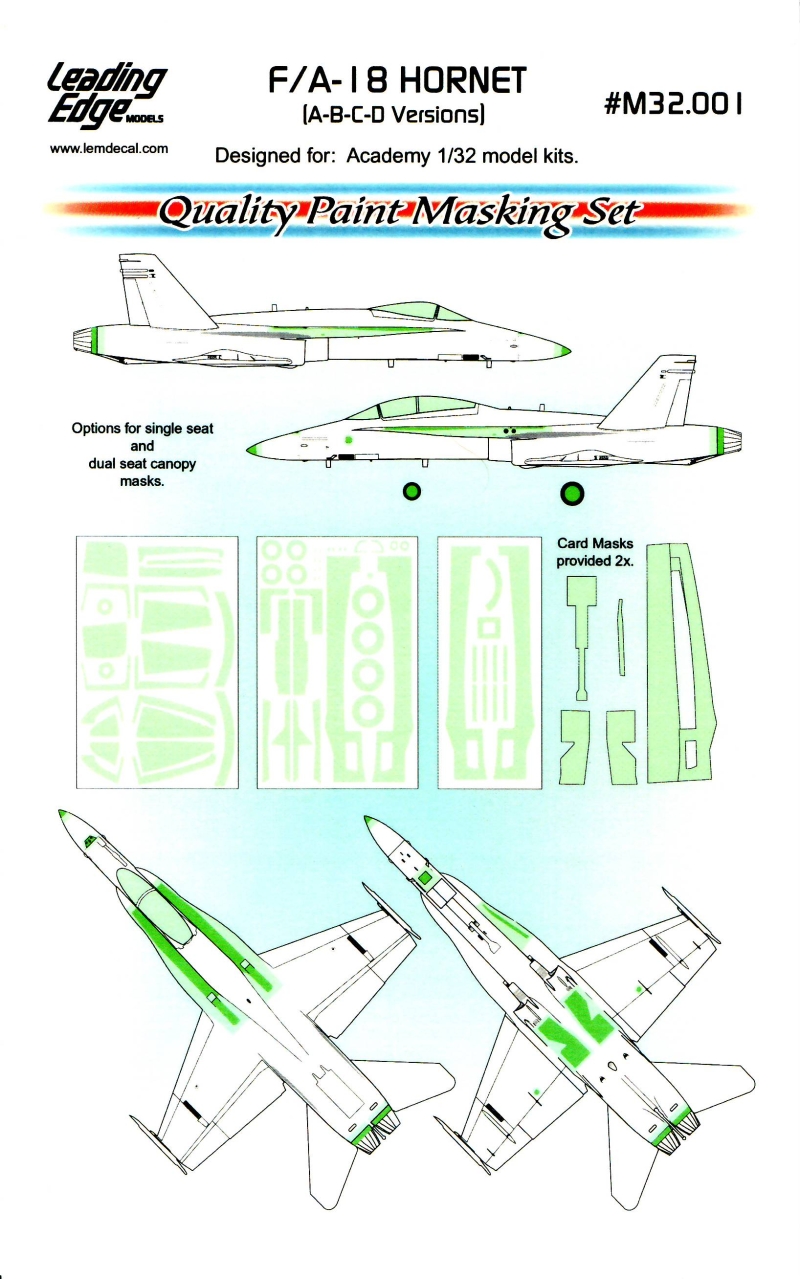 Leading Edge MODELS

www.lemdecal.com

F/A-18 HORNET
(A-B-C-D Versions)

#M32.001

Designed for: Academy 1/32 model kits.

Quality Paint Masking Set

Options for single seat and dual seat canopy masks.

Card Masks provided 2x.