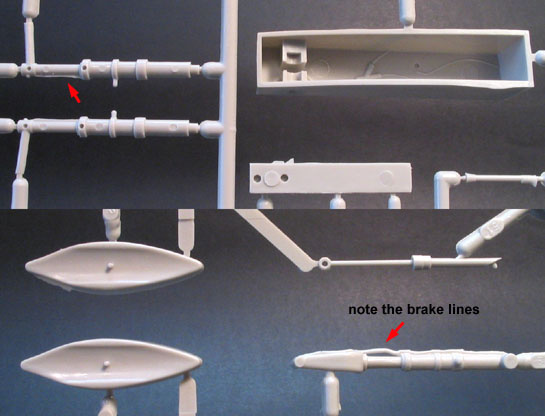 note the brake lines