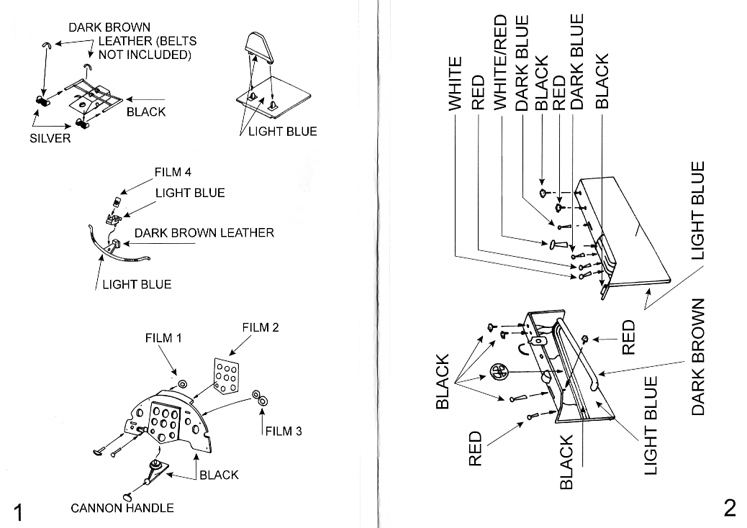 DARK BROWN LEATHER (BELTS NOT INCLUDED)

BLACK

SILVER

LIGHT BLUE

FILM 4

LIGHT BLUE

DARK BROWN LEATHER

LIGHT BLUE

FILM 1

FILM 2

FILM 3

BLACK

CANNON HANDLE

1

WHITE
RED
WHITE/RED
DARK BLUE
BLACK
RED
DARK BLUE
BLACK

LIGHT BLUE

DARK BROWN

RED

BLACK

RED

BLACK

LIGHT BLUE

2